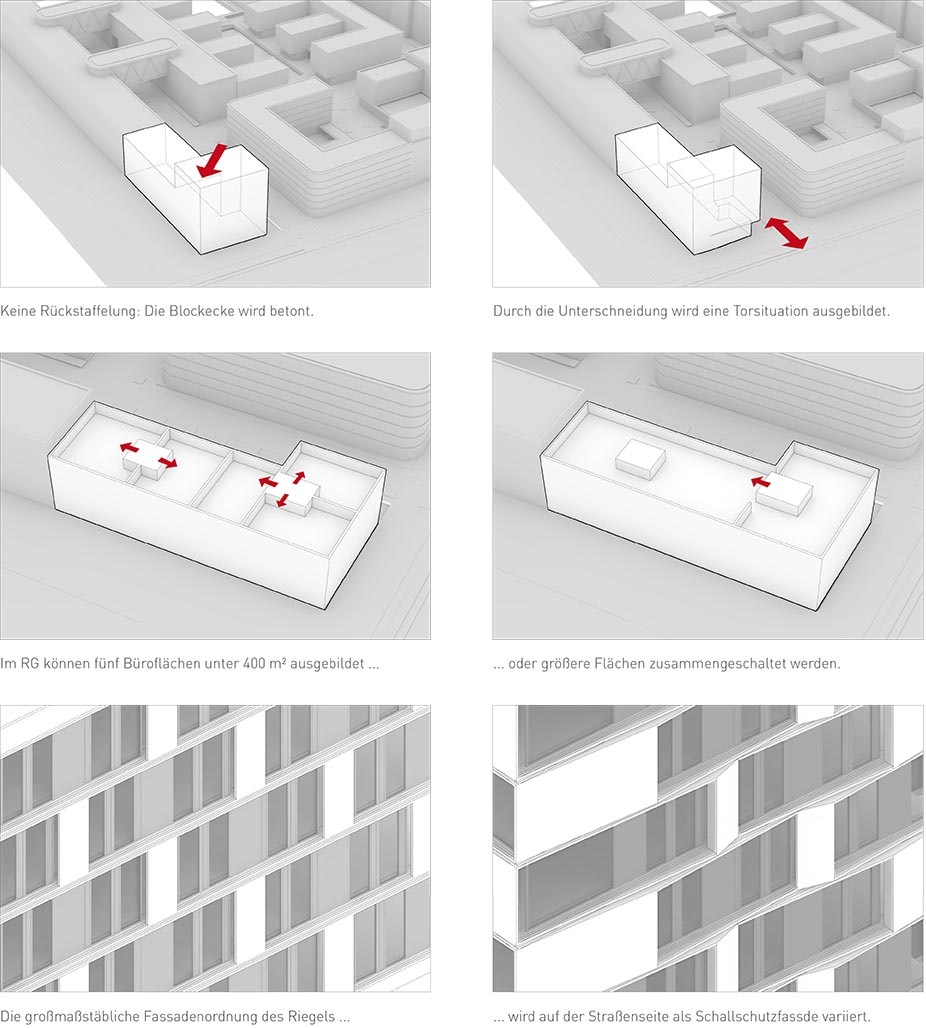 Keine Rückstaffelung: Die Blockecke wird betont.

Durch die Unterschneidung wird eine Torsituation ausgebildet.

Im RG können fünf Büroflächen unter 400 m² ausgebildet ...

... oder größere Flächen zusammengeschaltet werden.

Die großmaßstäbliche Fassadenordnung des Riegels ...

... wird auf der Straßenseite als Schallschutzfassde variiert.