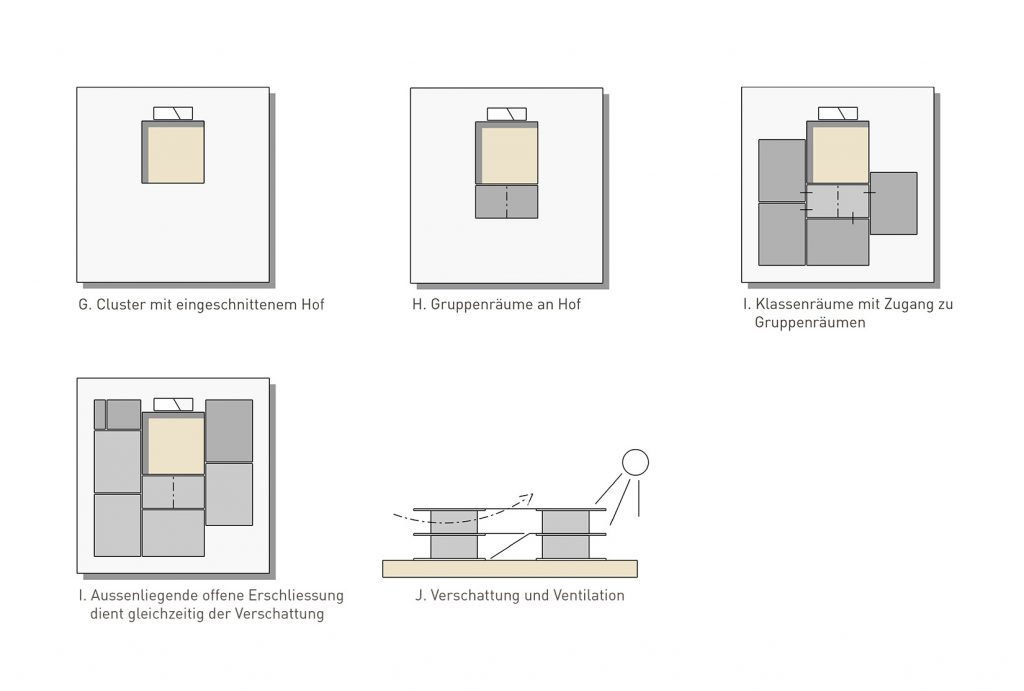 G. Cluster mit eingeschnittenem Hof

H. Gruppenräume an Hof

I. Klassenräume mit Zugang zu Gruppenräumen

I. Aussenliegende offene Erschliessung dient gleichzeitig der Verschattung

J. Verschattung und Ventilation