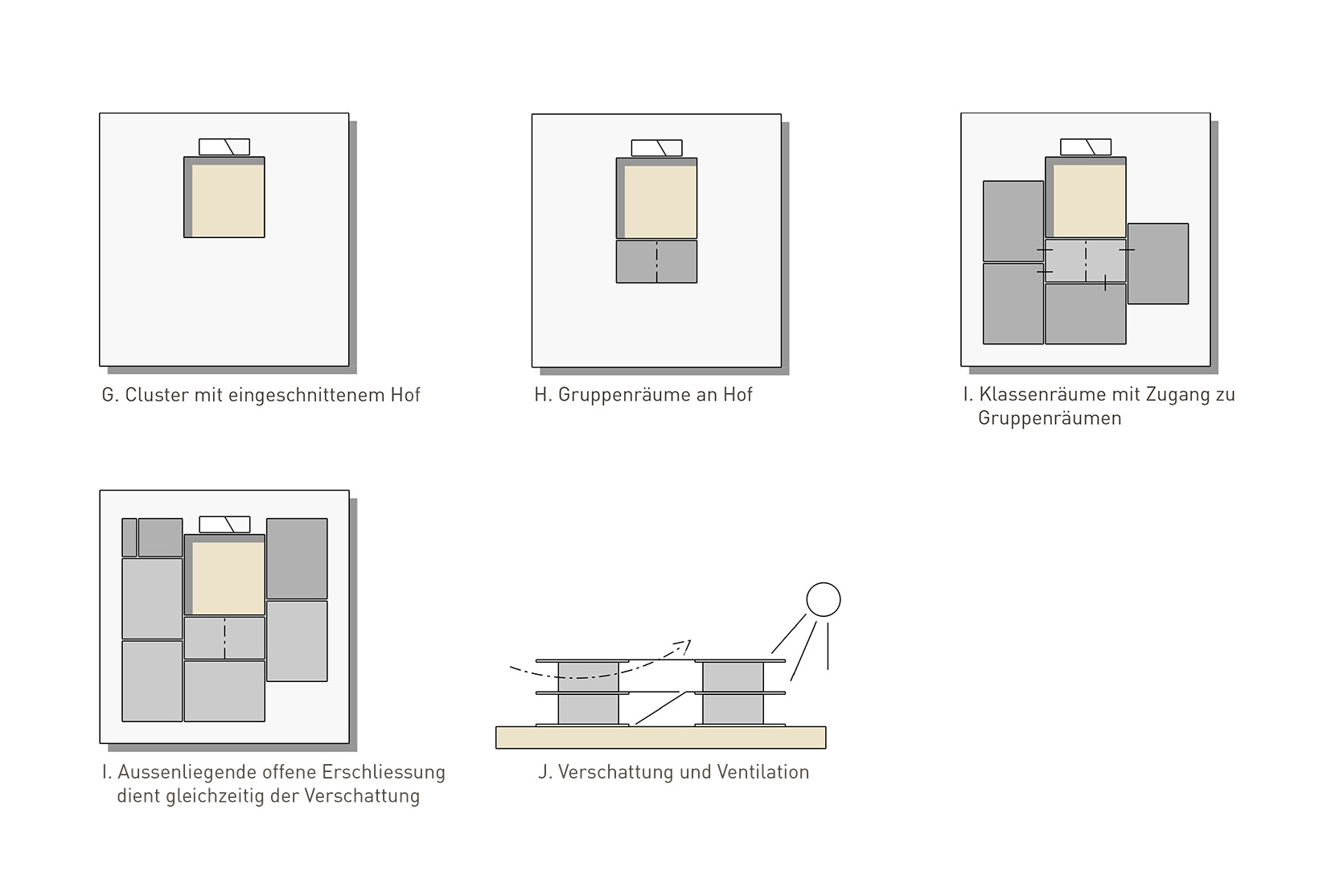 G. Cluster mit eingeschnittenem Hof

H. Gruppenräume an Hof

I. Klassenräume mit Zugang zu Gruppenräumen

I. Aussenliegende offene Erschliessung dient gleichzeitig der Verschattung

J. Verschattung und Ventilation