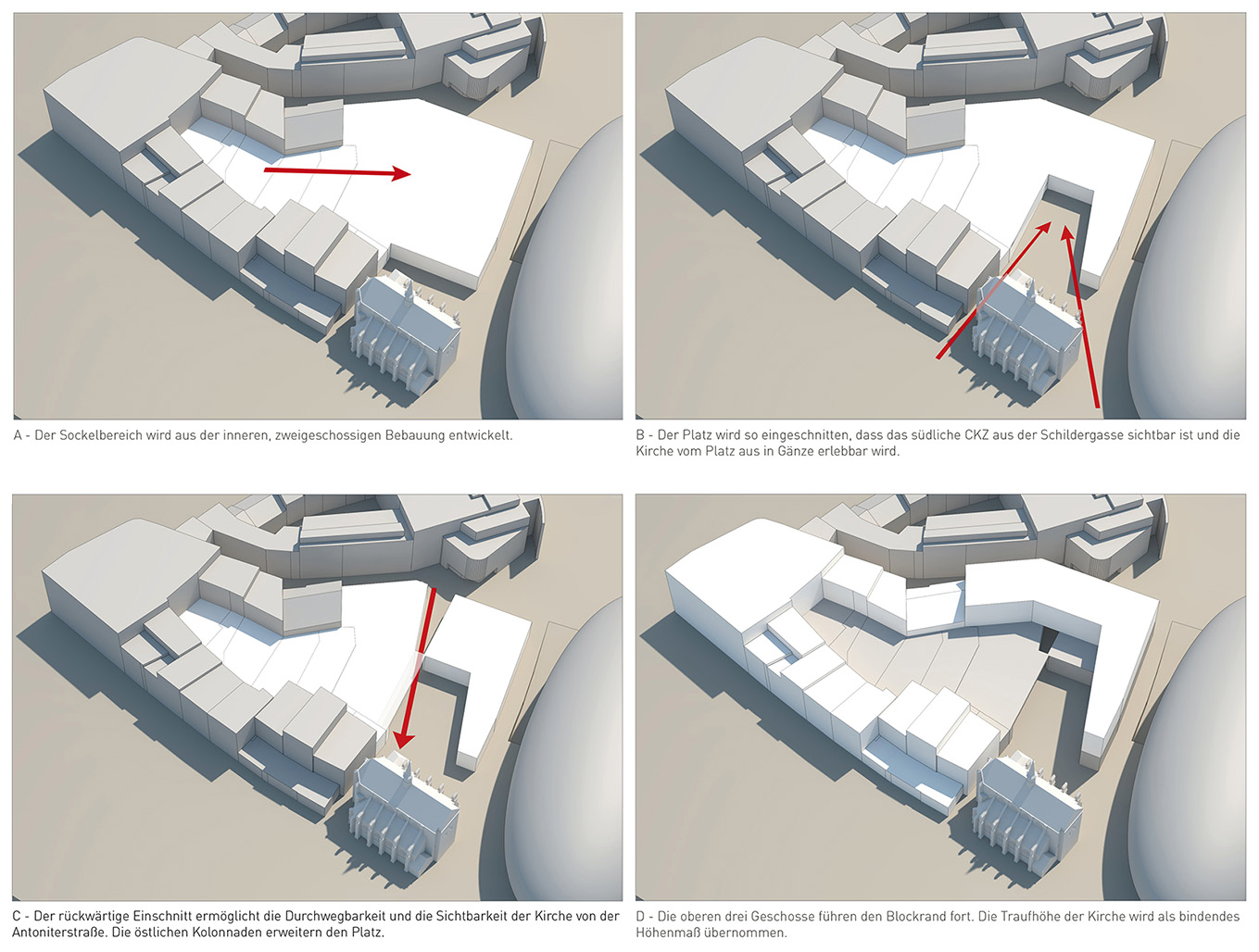 A - Der Sockelbereich wird aus der inneren, zweigeschossigen Bebauung entwickelt.

B - Der Platz wird so eingeschnitten, dass das südliche CKZ aus der Schildergasse sichtbar ist und die Kirche vom Platz aus in Gänze erlebbar wird.

C - Der rückwärtige Einschnitt ermöglicht die Durchwegbarkeit und die Sichtbarkeit der Kirche von der Antoniterstraße. Die östlichen Kolonnaden erweitern den Platz.

D - Die oberen drei Geschosse führen den Blockrand fort. Die Traufhöhe der Kirche wird als bindendes Höhenmaß übernommen.