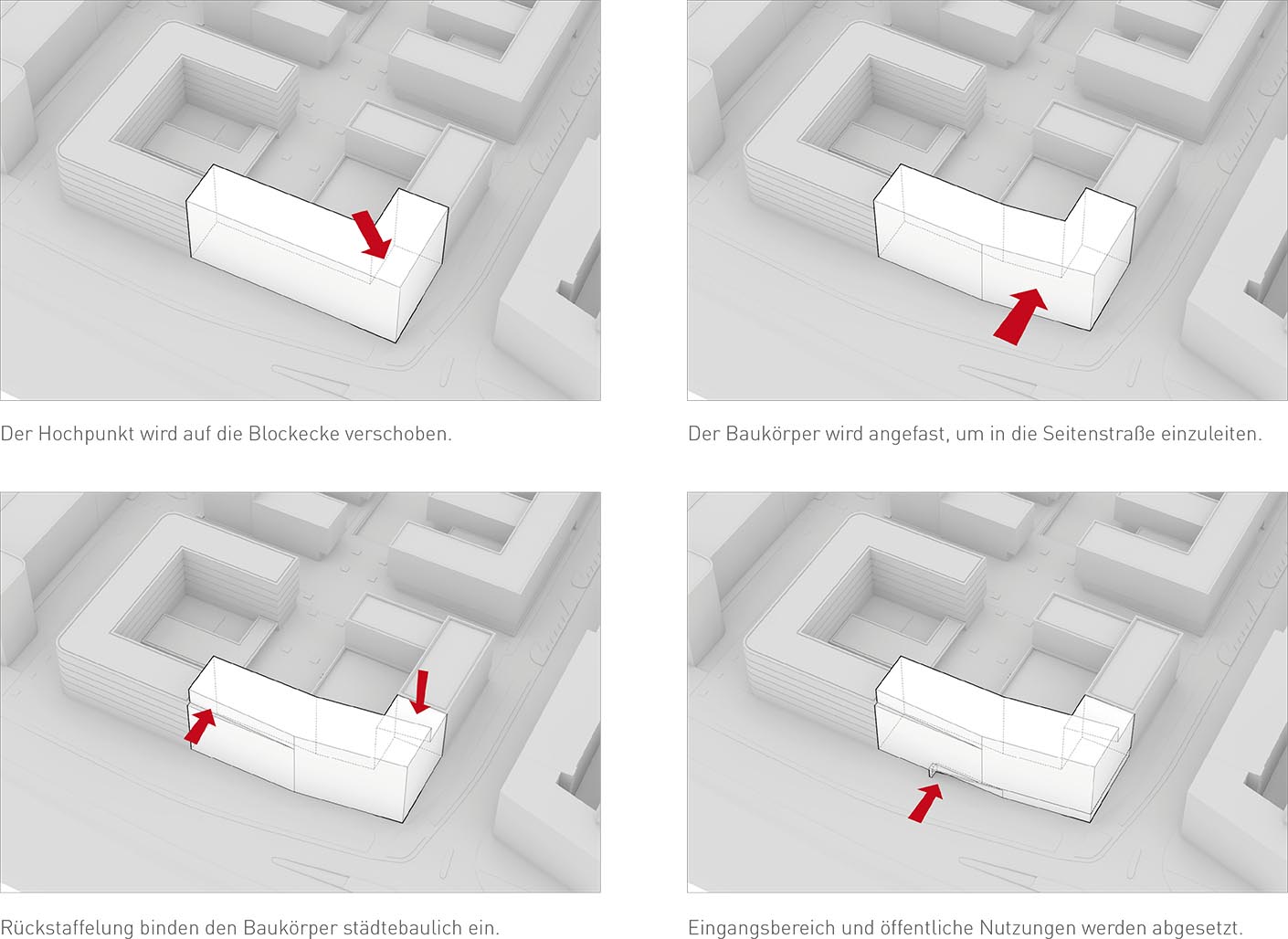 Der Hochpunkt wird auf die Blockecke verschoben.

Der Baukörper wird angefast, um in die Seitenstraße einzuleiten.

Rückstaffelung binden den Baukörper städtebaulich ein.

Eingangsbereich und öffentliche Nutzungen werden abgesetzt.