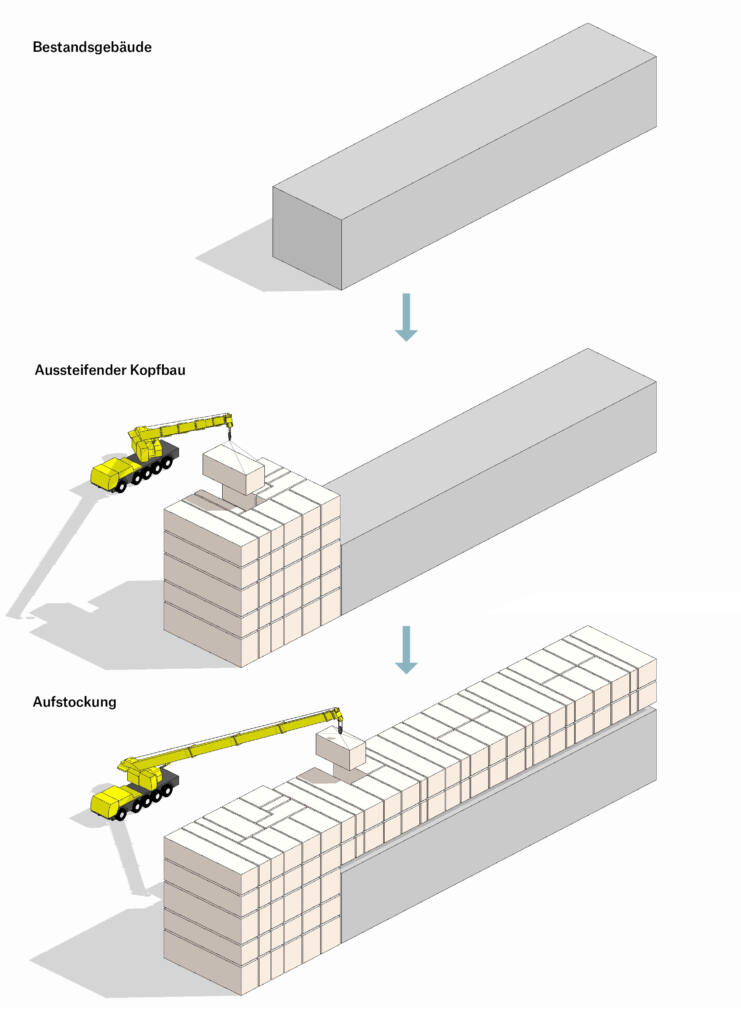 Bestandsgebäude

Aussteifender Kopfbau

Aufstockung